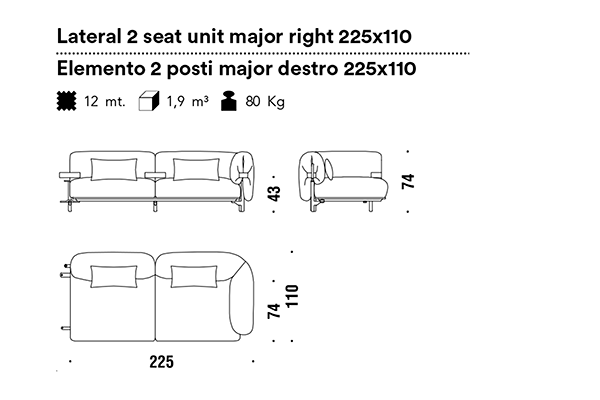 Lateral 2 seat unit major right 225x110

Elemento 2 posti major destro 225x110

12 mt. 1,9 m³ 80 Kg

43

74

74

110

225