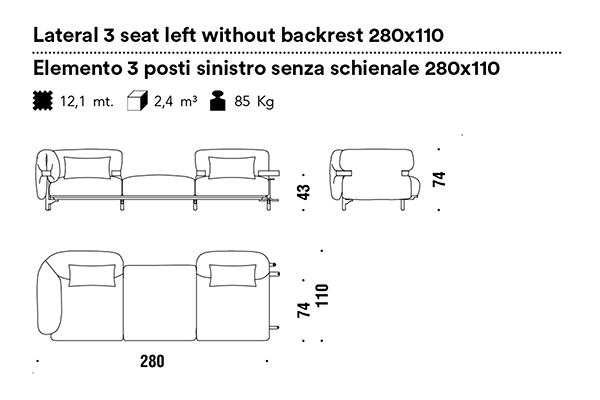 Lateral 3 seat left without backrest 280x110

Elemento 3 posti sinistro senza schienale 280x110

12,1 mt. 2,4 m³ 85 Kg

43

74

74

110

280