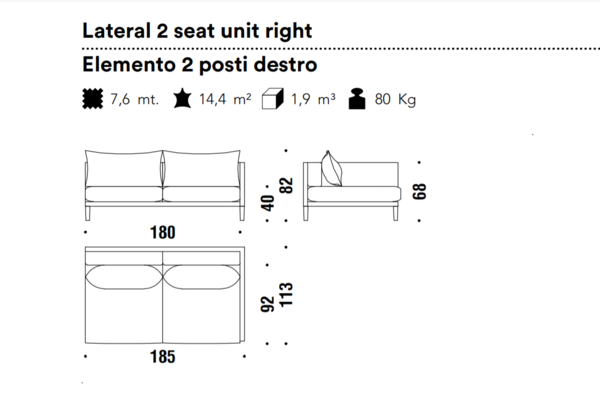 Lateral 2 seat unit right

Elemento 2 posti destro

7,6 mt. 14,4 m² 1,9 m³ 80 Kg

40
82
68
180
92
113
185